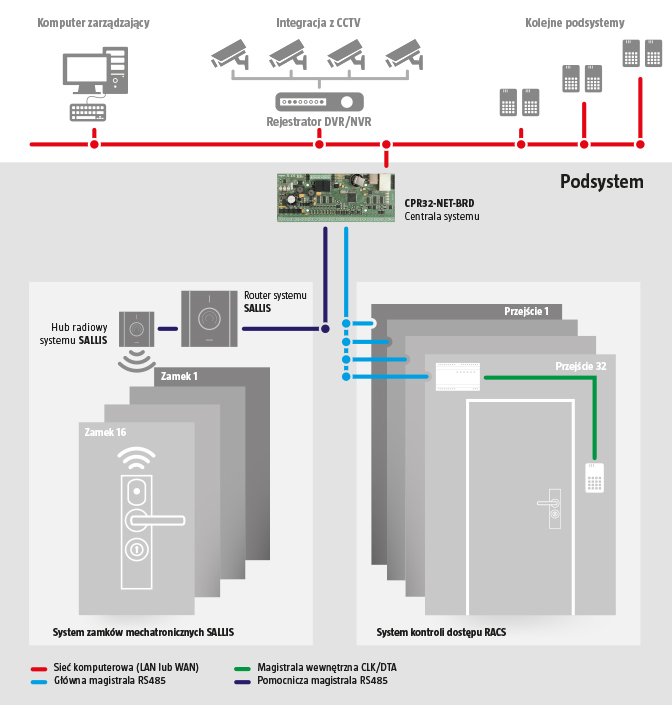 Komputer zarządzający

Integracja z CCTV

Kolejne podsystemy

Rejestrator DVR/NVR

Podsystem

CPR32-NET-BRD
Centrala systemu

Router systemu SALLIS

Hub radiowy systemu SALLIS

Zamek 1

Zamek 16

Przejście 1

Przejście 32

System zamków mechatronicznych SALLIS

System kontroli dostępu RACS

Sieć komputerowa (LAN lub WAN)
Główna magistrala RS485
Magistrala wewnętrzna CLK/DTA
Pomocnicza magistrala RS485