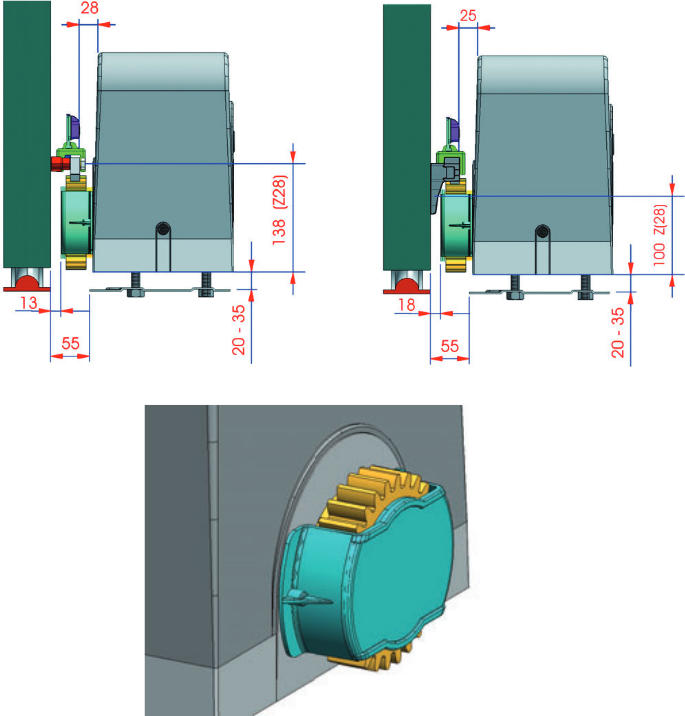 28
138 (Z28)
13
55
20 - 35

25
100 Z(28)
18
55
20 - 35